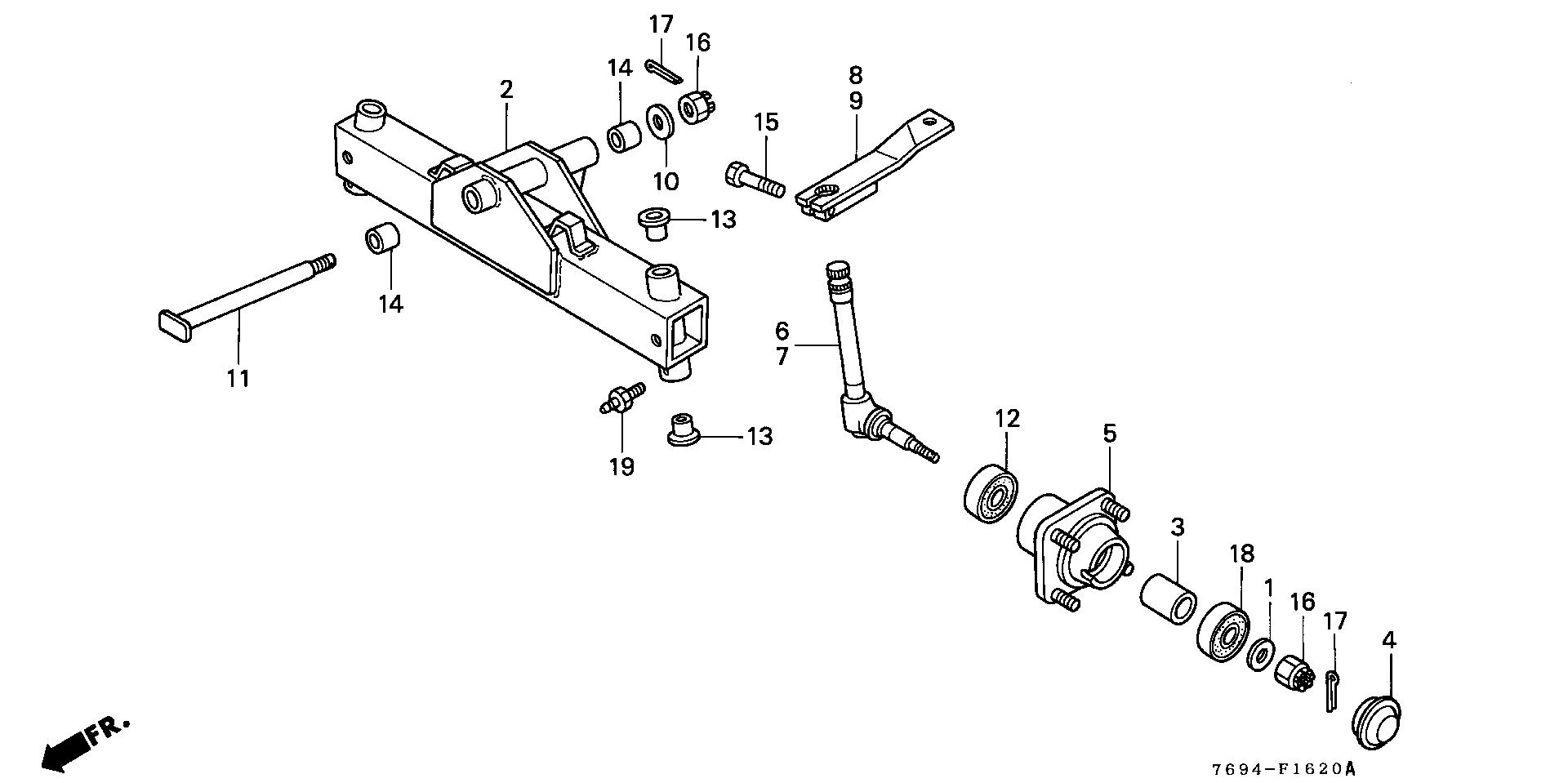 17
16
14
2
8
9
15
10
13
14
11
6
7
19
13
12
5
3
18
1
16
17
4
FR.
7694-F1620A